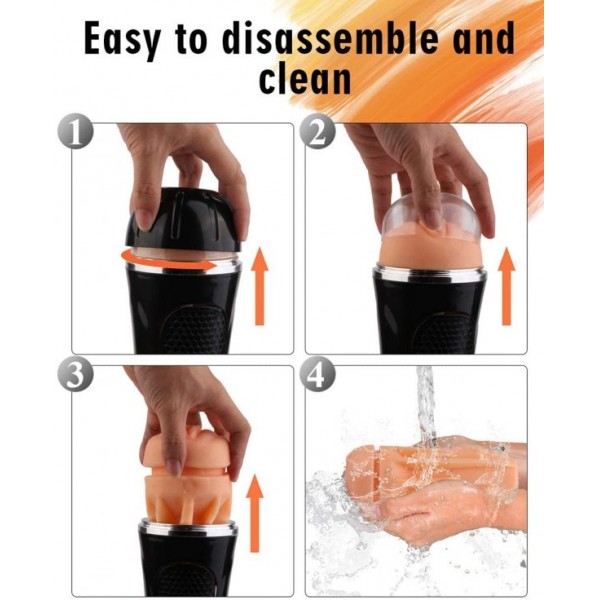 Easy to disassemble and clean

1

2

3

4