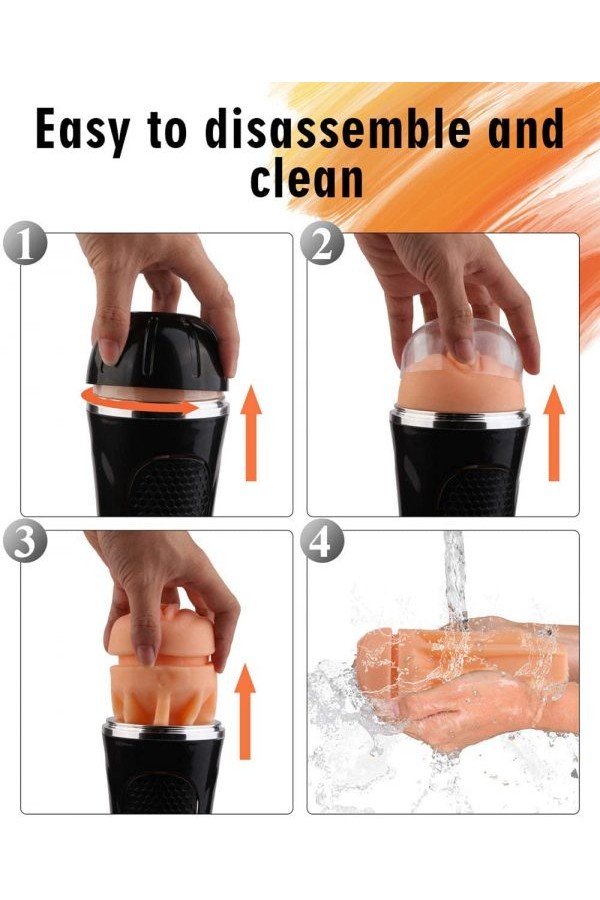 Easy to disassemble and clean

1

2

3

4